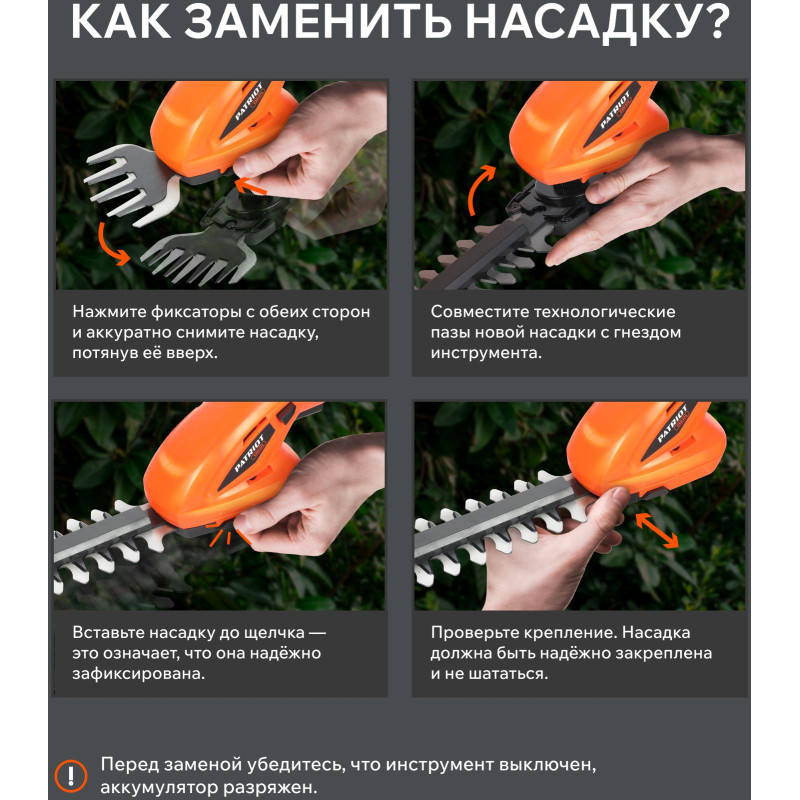 КАК ЗАМЕНИТЬ НАСАДКУ?

PATRIOT

Нажмите фиксаторы с обеих сторон и аккуратно снимите насадку, потянув её вверх.

PATRIOT

Совместите технологические пазы новой насадки с гнездом инструмента.

PATRIOT

Вставьте насадку до щелчка — это означает, что она надёжно зафиксирована.

PATRIOT

Проверьте крепление. Насадка должна быть надёжно закреплена и не шататься.

!

Перед заменой убедитесь, что инструмент выключен, аккумулятор разряжен.