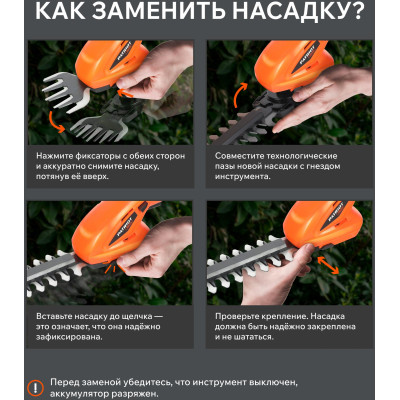 КАК ЗАМЕНИТЬ НАСАДКУ?

PATRIOT

Нажмите фиксаторы с обеих сторон и аккуратно снимите насадку, потянув её вверх.

PATRIOT

Совместите технологические пазы новой насадки с гнездом инструмента.

PATRIOT

Вставьте насадку до щелчка — это означает, что она надёжно зафиксирована.

PATRIOT

Проверьте крепление. Насадка должна быть надёжно закреплена и не шататься.

!

Перед заменой убедитесь, что инструмент выключен, аккумулятор разряжен.