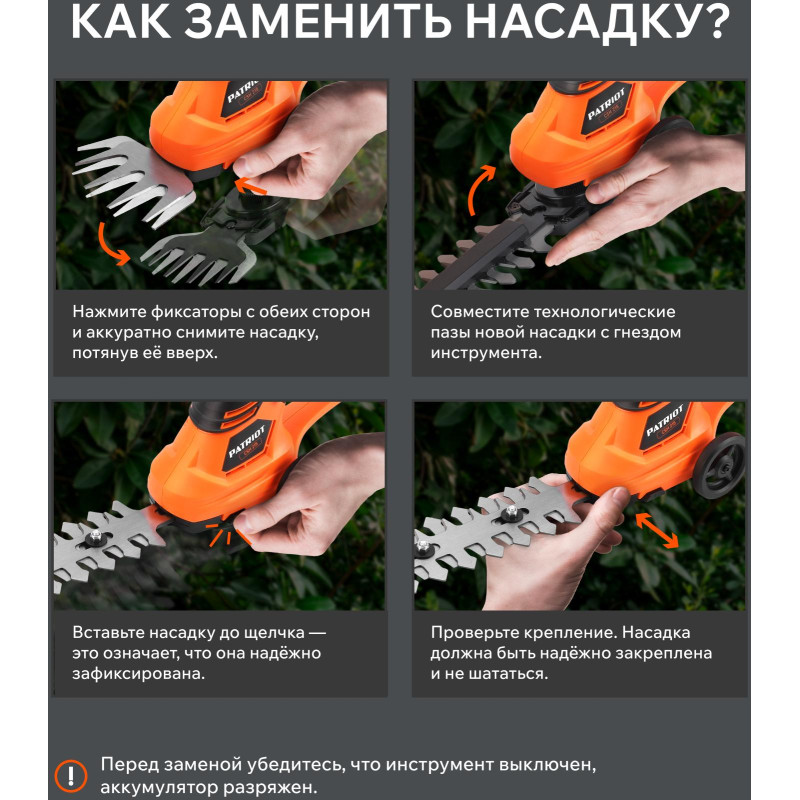 КАК ЗАМЕНИТЬ НАСАДКУ?

PATRIOT

Нажмите фиксаторы с обеих сторон и аккуратно снимите насадку, потянув её вверх.

PATRIOT

Совместите технологические пазы новой насадки с гнездом инструмента.

PATRIOT

Вставьте насадку до щелчка — это означает, что она надёжно зафиксирована.

PATRIOT

Проверьте крепление. Насадка должна быть надёжно закреплена и не шататься.

!

Перед заменой убедитесь, что инструмент выключен, аккумулятор разряжен.