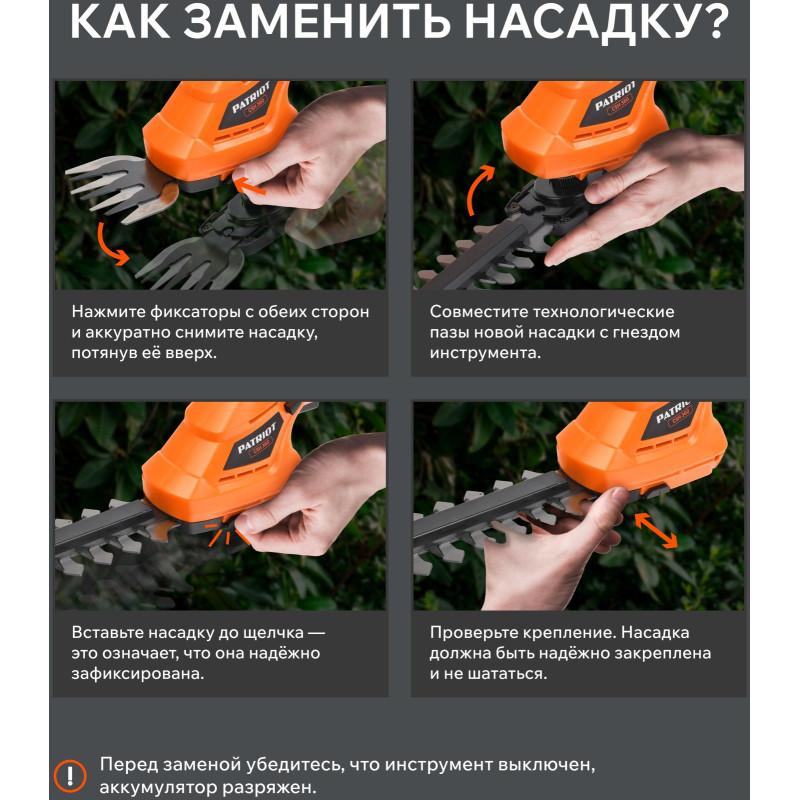 КАК ЗАМЕНИТЬ НАСАДКУ?

PATRIOT

Нажмите фиксаторы с обеих сторон и аккуратно снимите насадку, потянув её вверх.

PATRIOT

Совместите технологические пазы новой насадки с гнездом инструмента.

PATRIOT

Вставьте насадку до щелчка — это означает, что она надёжно зафиксирована.

PATRIOT

Проверьте крепление. Насадка должна быть надёжно закреплена и не шататься.

!

Перед заменой убедитесь, что инструмент выключен, аккумулятор разряжен.