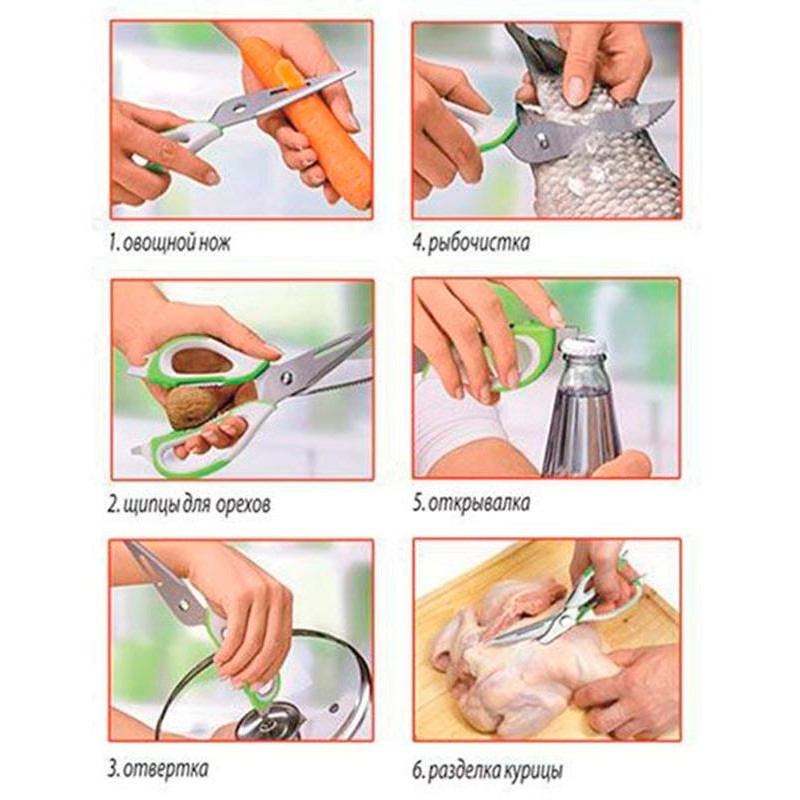 1. овощной нож

2. щипцы для орехов

3. отвертка

4. рыбочистка

5. открывалка

6. разделка курицы