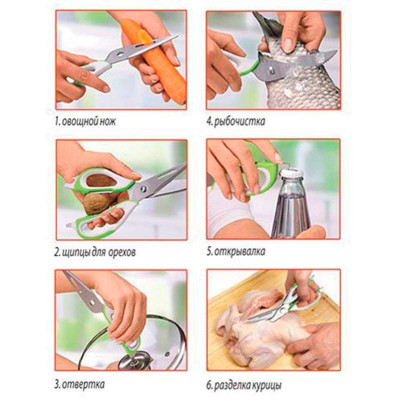 1. овощной нож

2. щипцы для орехов

3. отвертка

4. рыбочистка

5. открывалка

6. разделка курицы